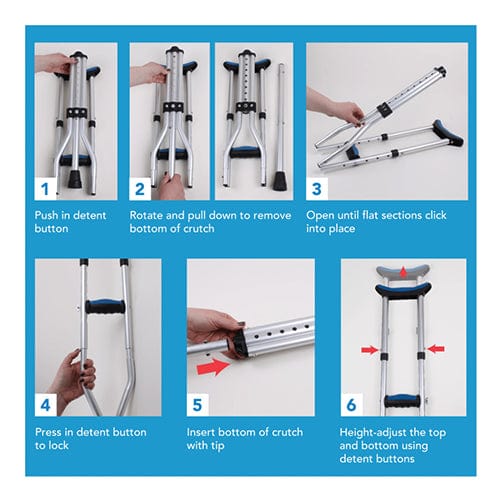 1

Push in detent button

2

Rotate and pull down to remove bottom of crutch

3

Open until flat sections click into place

4

Press in detent button to lock

5

Insert bottom of crutch with tip

6

Height-adjust the top and bottom using detent buttons