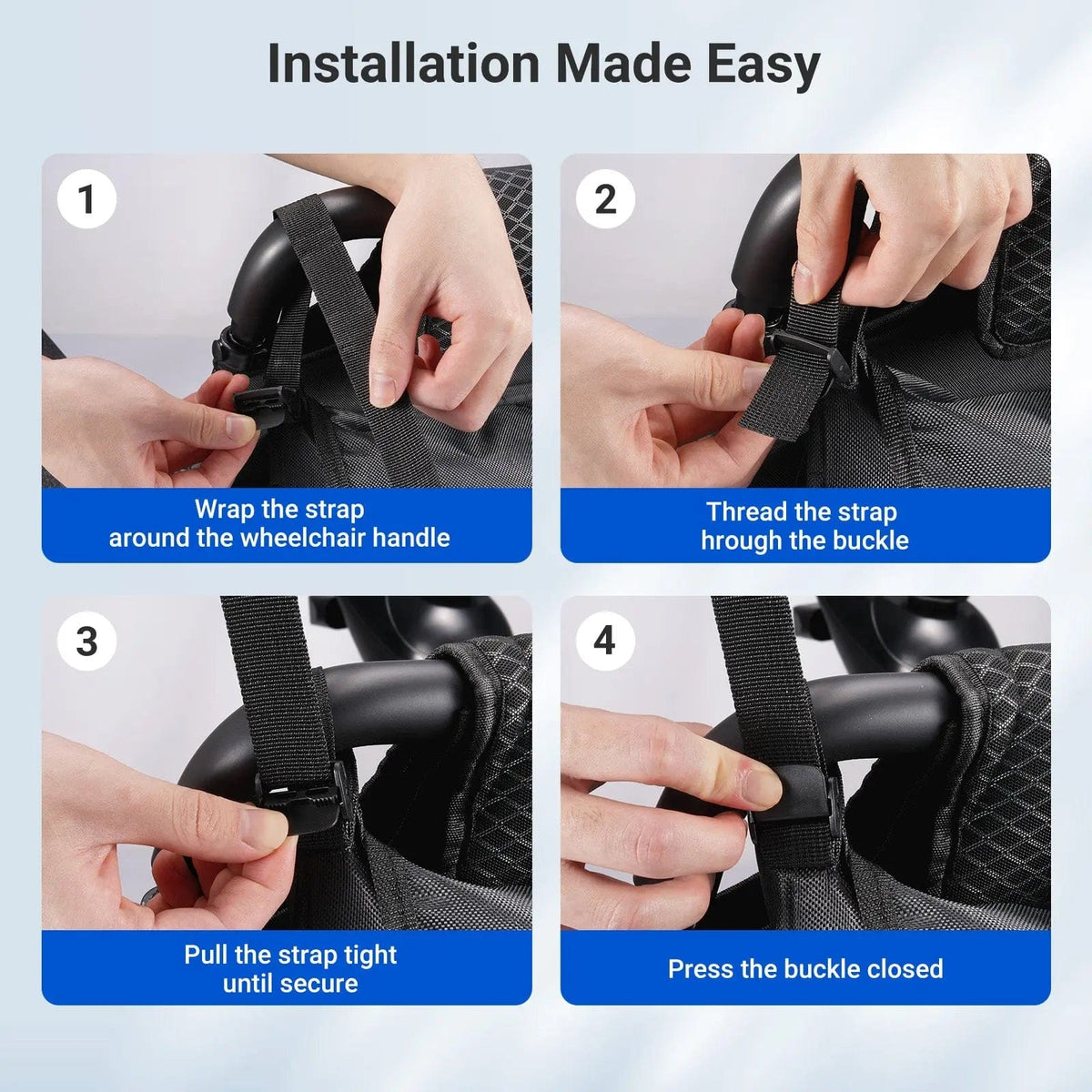 Installation Made Easy

1

Wrap the strap around the wheelchair handle

2

Thread the strap hrough the buckle

3

Pull the strap tight until secure

4

Press the buckle closed