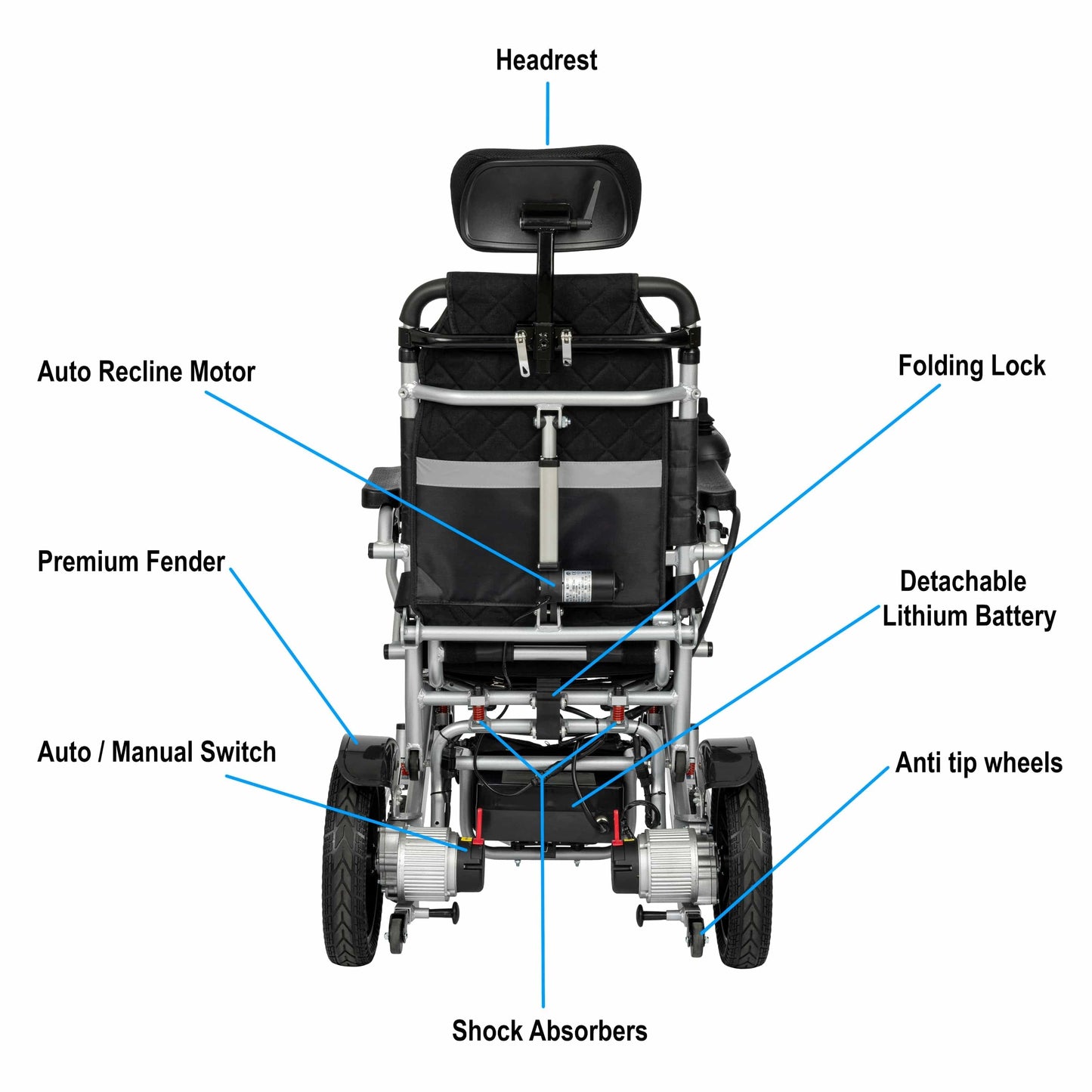 Headrest

Auto Recline Motor

Folding Lock

Premium Fender

Detachable Lithium Battery

Auto / Manual Switch

Anti tip wheels

Shock Absorbers